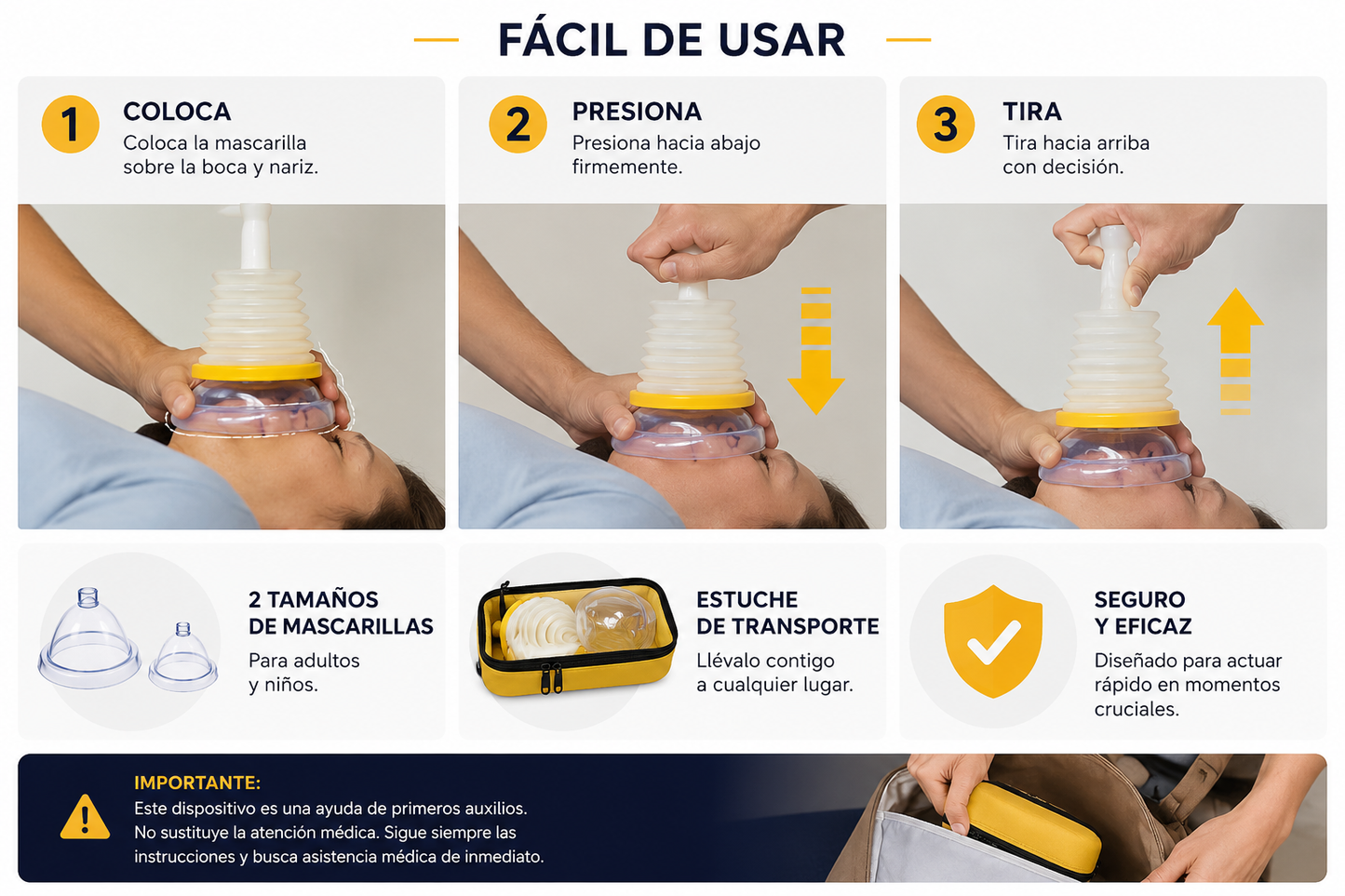 FÁCIL DE USAR

1 COLOCA
Coloca la mascarilla sobre la boca y nariz.

2 PRESIONA
Presiona hacia abajo firmemente.

3 TIRA
Tira hacia arriba con decisión.

2 TAMAÑOS DE MASCARILLAS
Para adultos y niños.

ESTUCHE DE TRANSPORTE
Llévalo contigo a cualquier lugar.

SEGURO Y EFICAZ
Diseñado para actuar rápido en momentos cruciales.

IMPORTANTE:
Este dispositivo es una ayuda de primeros auxilios. No sustituye la atención médica. Sigue siempre las instrucciones y busca asistencia médica de inmediato.